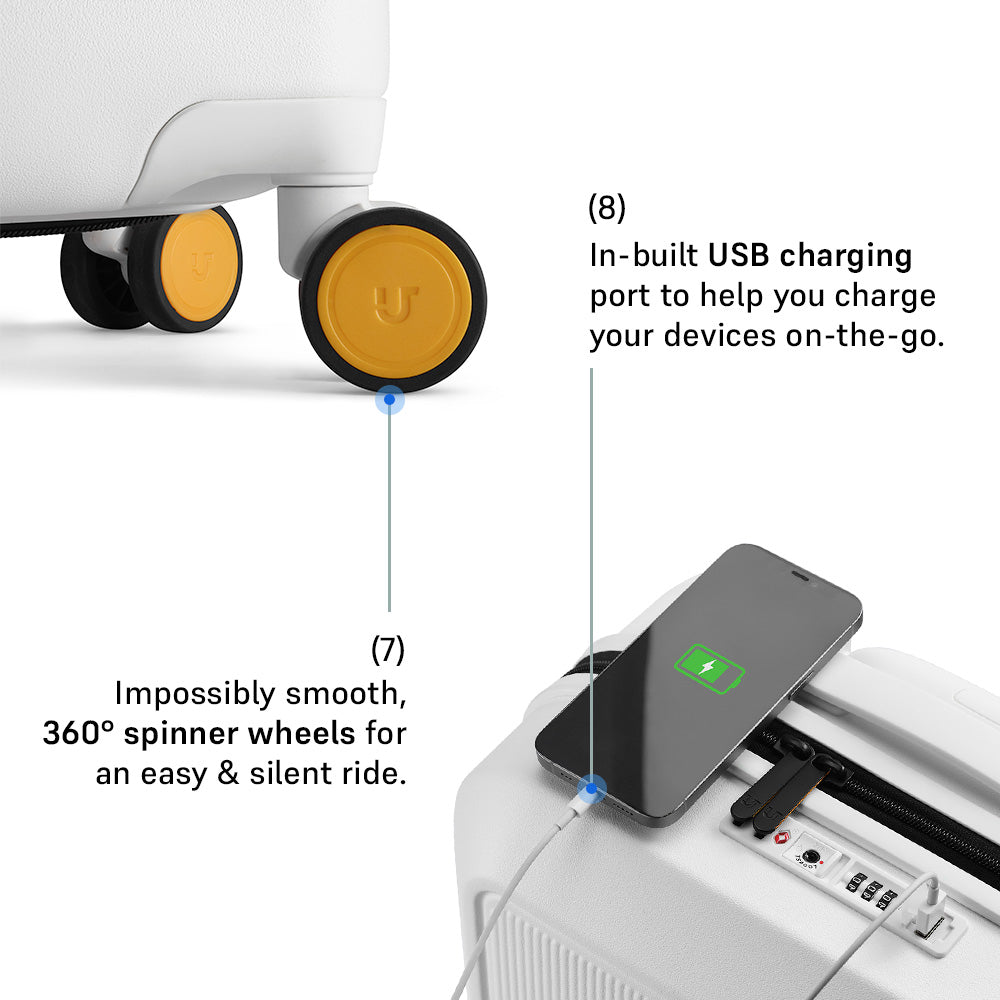 (8)
In-built USB charging port to help you charge your devices on-the-go.

(7)
Impossibly smooth, 360° spinner wheels for an easy & silent ride.