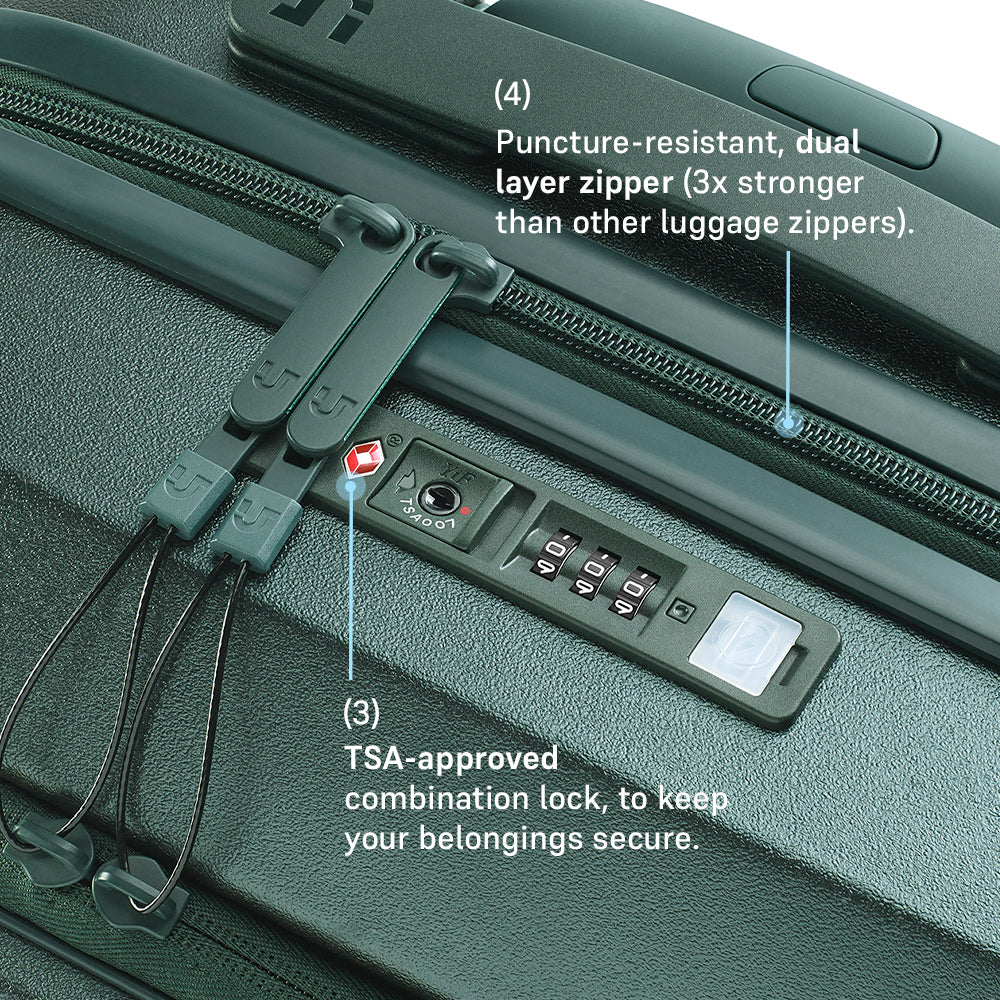 (4)
Puncture-resistant, dual layer zipper (3x stronger than other luggage zippers).

TSA007

0 0 0

(3)
TSA-approved combination lock, to keep your belongings secure.